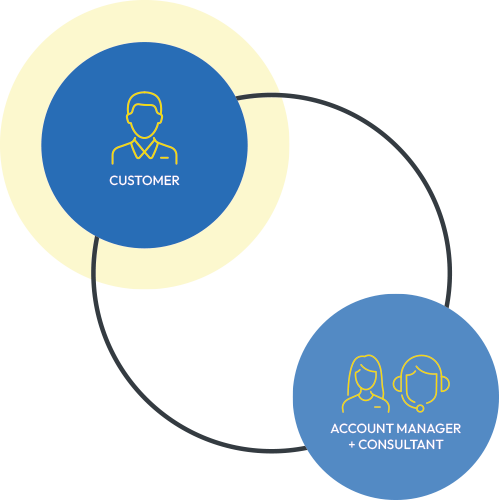 CUSTOMER

ACCOUNT MANAGER
+ CONSULTANT