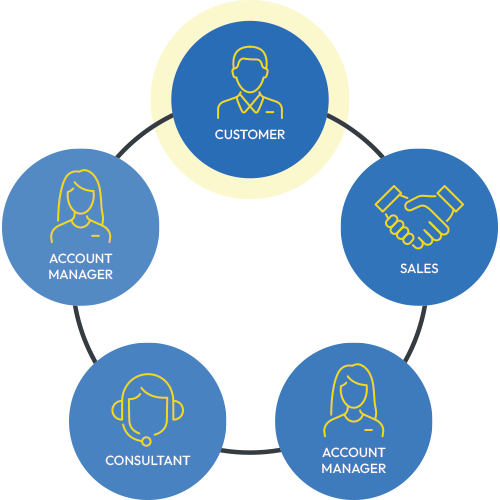 CUSTOMER

SALES

ACCOUNT MANAGER

CONSULTANT

ACCOUNT MANAGER